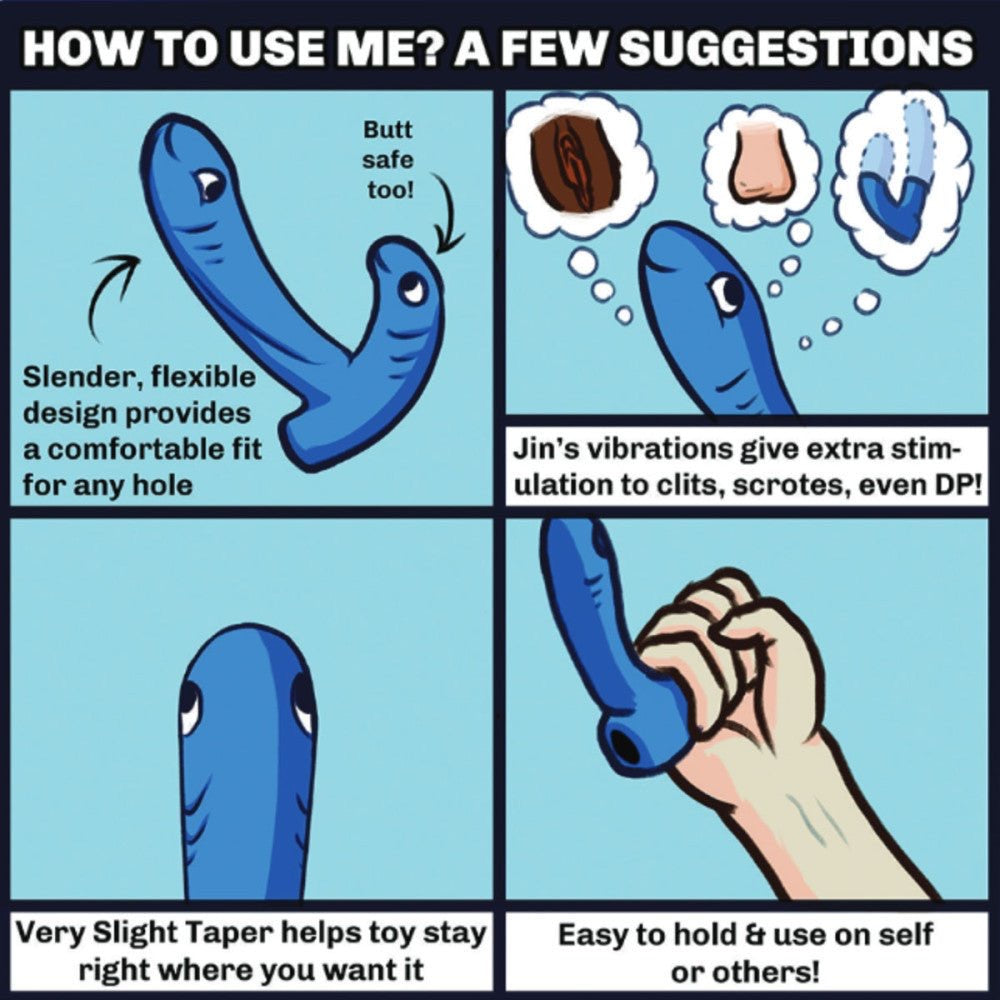 HOW TO USE ME? A FEW SUGGESTIONS

Butt safe too!

Slender, flexible design provides a comfortable fit for any hole

Jin's vibrations give extra stimulation to clits, scrotes, even DP!

Very Slight Taper helps toy stay right where you want it

Easy to hold & use on self or others!